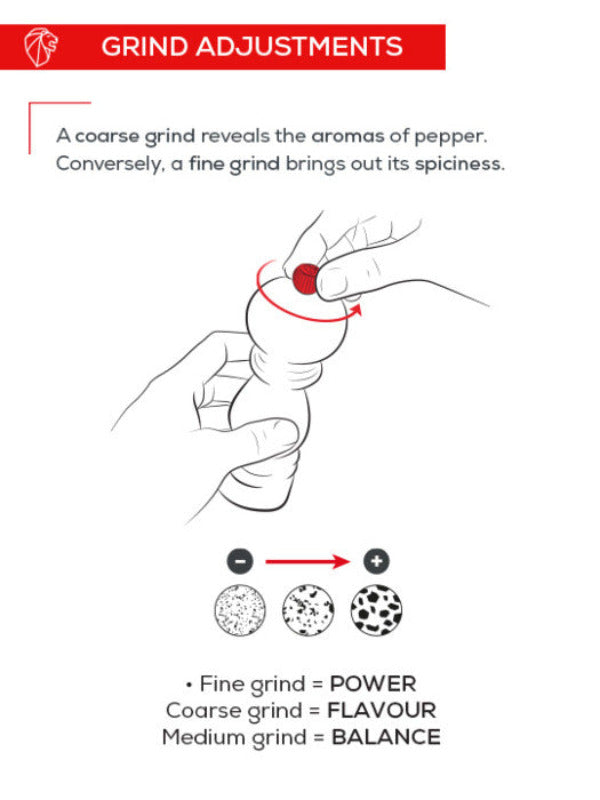 GRIND ADJUSTMENTS

A coarse grind reveals the aromas of pepper. Conversely, a fine grind brings out its spiciness.

-

+

• Fine grind = POWER
Coarse grind = FLAVOUR
Medium grind = BALANCE